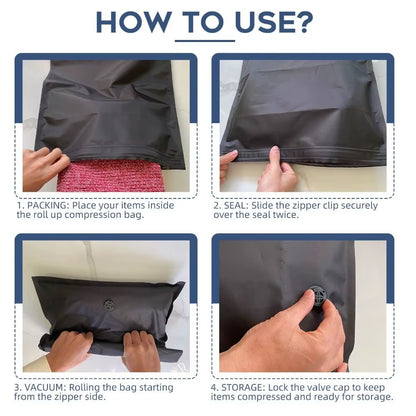 HOW TO USE?

1. PACKING: Place your items inside the roll up compression bag.

2. SEAL: Slide the zipper clip securely over the seal twice.

3. VACUUM: Rolling the bag starting from the zipper side.

4. STORAGE: Lock the valve cap to keep items compressed and ready for storage.